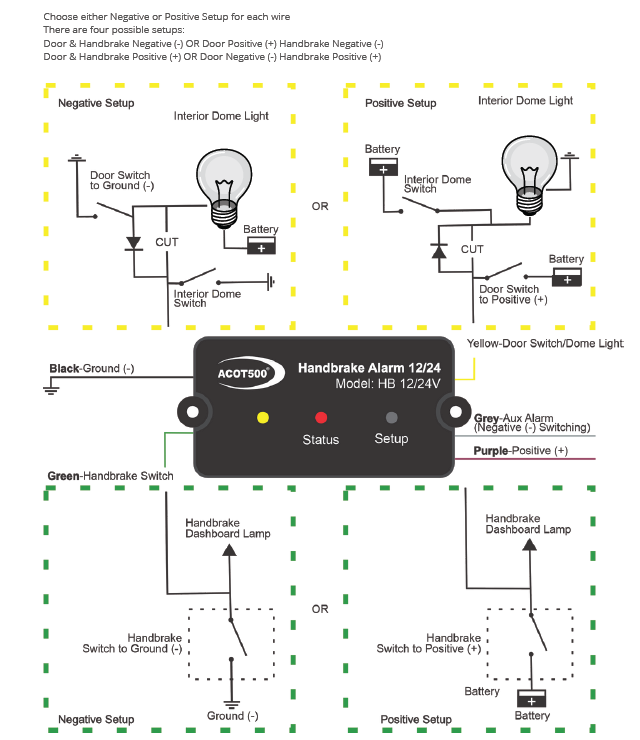 Choose either Negative or Positive Setup for each wire
There are four possible setups:
Door & Handbrake Negative (-) OR Door Positive (+) Handbrake Negative (-)
Door & Handbrake Positive (+) OR Door Negative (-) Handbrake Positive (+)

Negative Setup

Interior Dome Light

Door Switch to Ground (-)

CUT

Battery

+

Interior Dome Switch

OR

Positive Setup

Interior Dome Light

Battery

+

Interior Dome Switch

CUT

Battery

+

Door Switch to Positive (+)

Yellow-Door Switch/Dome Light

Black-Ground (-)

ACOT500®

Handbrake Alarm 12/24
Model: HB 12/24V

Status

Setup

Grey-Aux Alarm (Negative (-) Switching)

Purple-Positive (+)

Green-Handbrake Switch

Handbrake Dashboard Lamp

Handbrake Switch to Ground (-)

Ground (-)

Negative Setup

OR

Handbrake Dashboard Lamp

Handbrake Switch to Positive (+)

Battery

+

Battery

Positive Setup