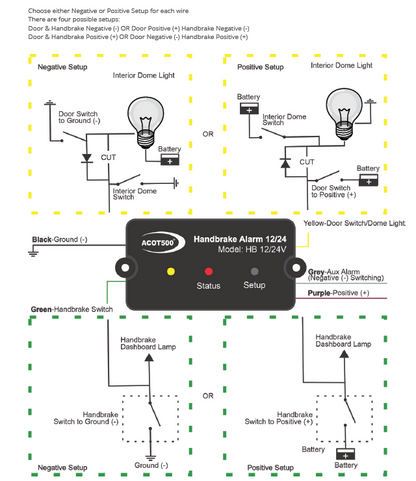 Choose either Negative or Positive Setup for each wire
There are four possible setups:
Door & Handbrake Negative (-) OR Door Positive (+) Handbrake Negative (-)
Door & Handbrake Positive (+) OR Door Negative (-) Handbrake Positive (+)

Negative Setup
Interior Dome Light
Door Switch to Ground (-)
CUT
Battery
+
Interior Dome Switch

OR

Positive Setup
Interior Dome Light
Battery
+
Interior Dome Switch
CUT
Battery
+
Door Switch to Positive (+)

Yellow-Door Switch/Dome Light

Black-Ground (-)

ACOT500
Handbrake Alarm 12/24
Model: HB 12/24V
Status
Setup

Grey-Aux Alarm (Negative (-) Switching)
Purple-Positive (+)

Green-Handbrake Switch

Handbrake Dashboard Lamp
Handbrake Switch to Ground (-)
Ground (-)
Negative Setup

OR

Handbrake Dashboard Lamp
Handbrake Switch to Positive (+)
Battery
+
Battery
Positive Setup